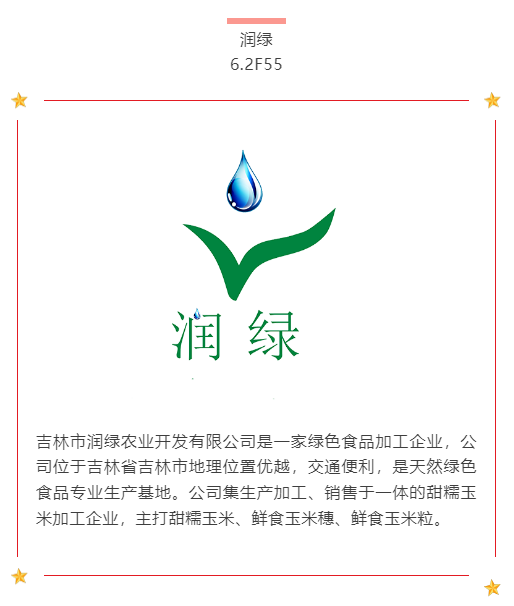 润绿
6.2F55

润 绿

吉林市润绿农业开发有限公司是一家绿色食品加工企业，公司位于吉林省吉林市地理位置优越，交通便利，是天然绿色食品专业生产基地。公司集生产加工、销售于一体的甜糯玉米加工企业，主打甜糯玉米、鲜食玉米穗、鲜食玉米粒。